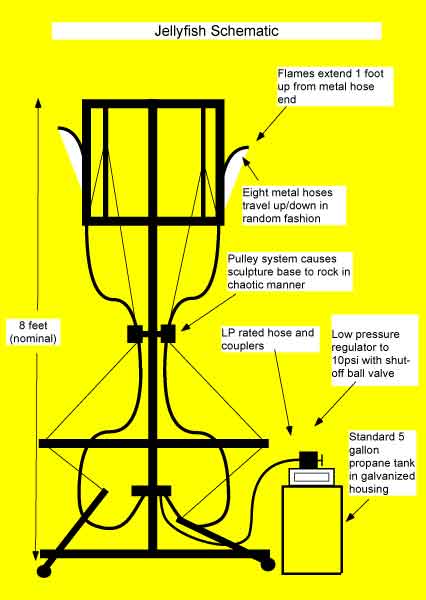 Jellyfish Schematic

Flames extend 1 foot up from metal hose end

Eight metal hoses travel up/down in random fashion

Pulley system causes sculpture base to rock in chaotic manner

8 feet (nominal)

LP rated hose and couplers

Low pressure regulator to 10psi with shut-off ball valve

Standard 5 gallon propane tank in galvanized housing